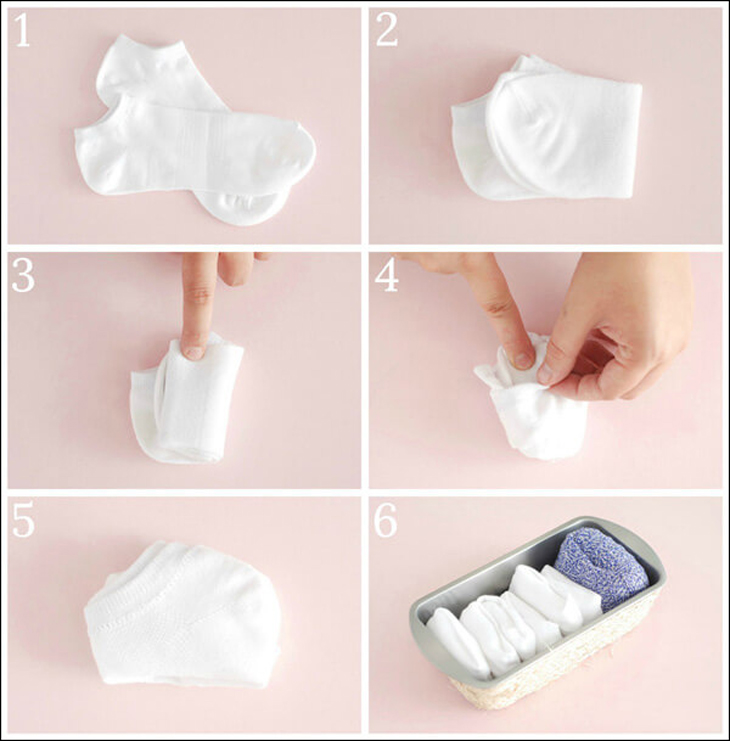 1

2

3

4

5

6