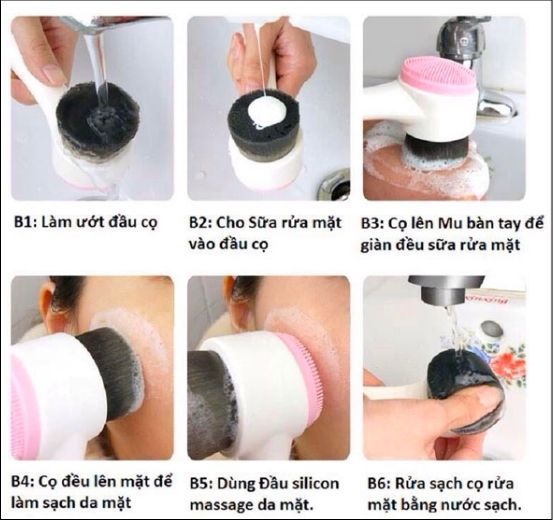 B1: Làm ướt đầu cọ

B2: Cho Sữa rửa mặt vào đầu cọ

B3: Cọ lên Mu bàn tay để giàn đều sữa rửa mặt

B4: Cọ đều lên mặt để làm sạch da mặt

B5: Dùng Đầu silicon massage da mặt.

B6: Rửa sạch cọ rửa mặt bằng nước sạch.